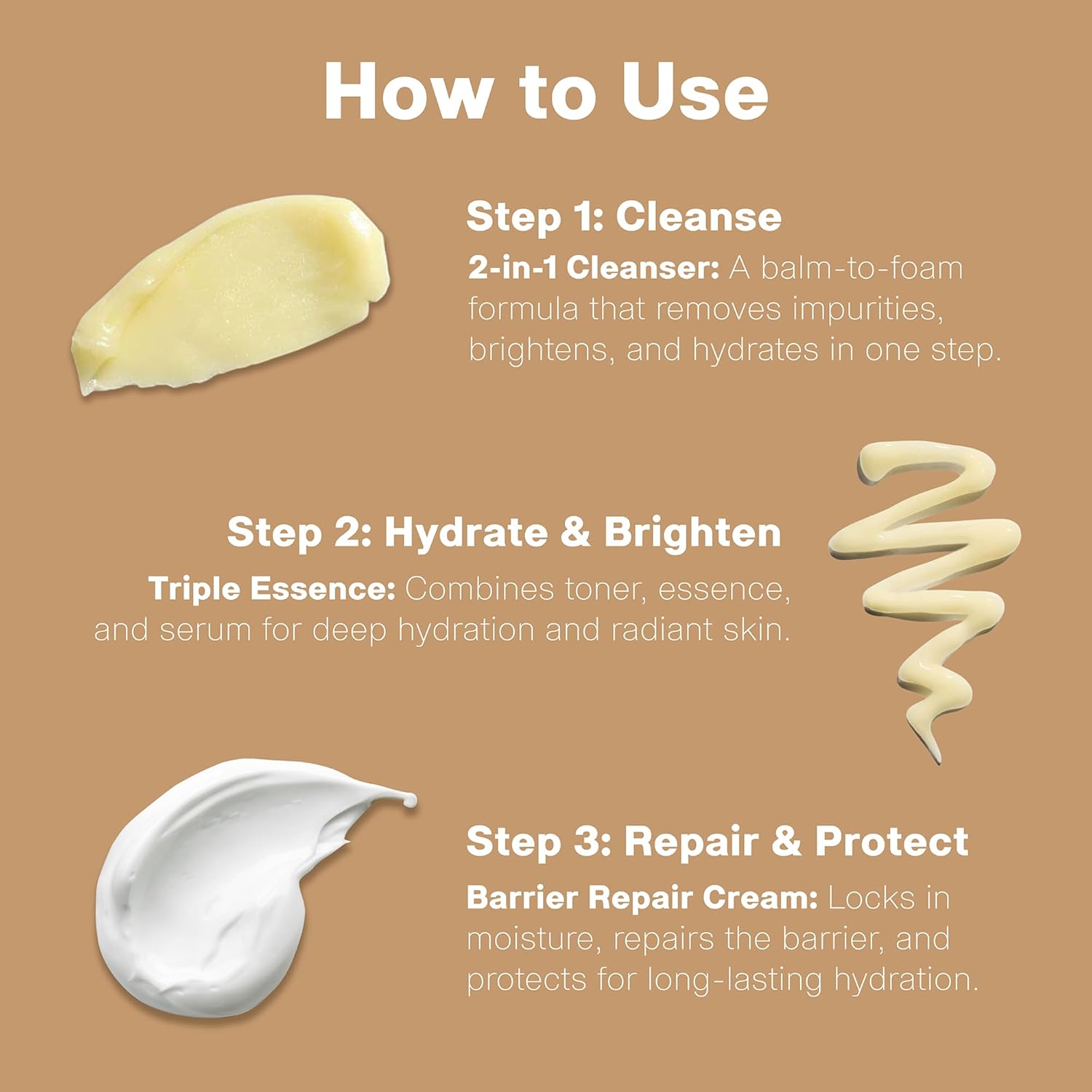 How to Use

Step 1: Cleanse

2-in-1 Cleanser: A balm-to-foam formula that removes impurities, brightens, and hydrates in one step.

Step 2: Hydrate & Brighten

Triple Essence: Combines toner, essence, and serum for deep hydration and radiant skin.

Step 3: Repair & Protect

Barrier Repair Cream: Locks in moisture, repairs the barrier, and protects for long-lasting hydration.